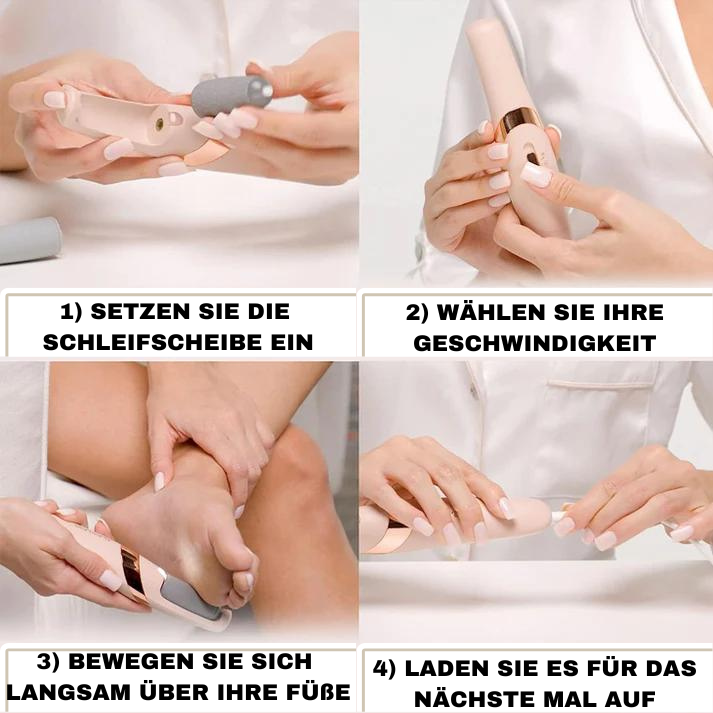 1) SETZEN SIE DIE SCHLEIFSCHEIBE EIN

2) WÄHLEN SIE IHRE GESCHWINDIGKEIT

3) BEWEGEN SIE SICH LANGSAM ÜBER IHRE FÜßE

4) LADEN SIE ES FÜR DAS NÄCHSTE MAL AUF